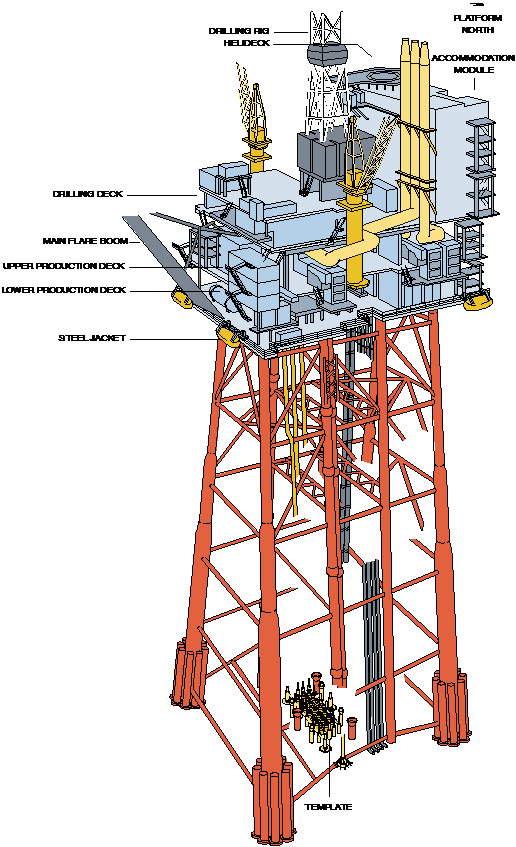 DRILLING RIG
HELIDECK
PLATFORM NORTH
ACCOMMODATION MODULE
DRILLING DECK
MAIN FLARE BOOM
UPPER PRODUCTION DECK
LOWER PRODUCTION DECK
STEEL JACKET
TEMPLATE